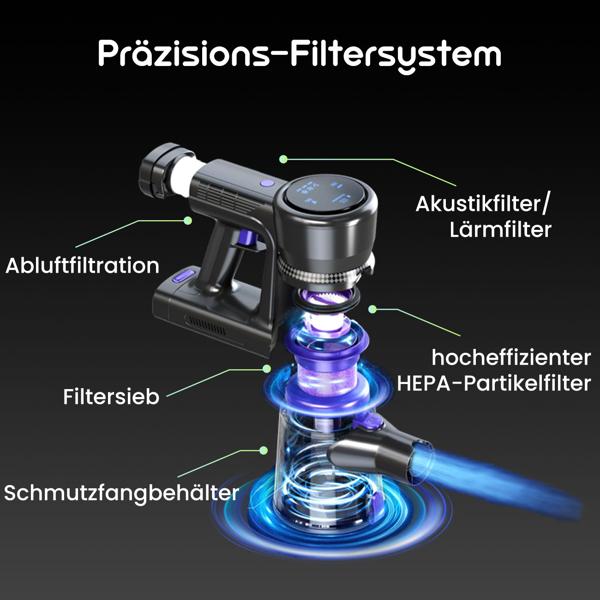 Präzisions-Filtersystem

Akustikfilter/
Lärmfilter

Abluftfiltration

hocheffizienter
HEPA-Partikelfilter

Filtersieb

Schmutzfangbehälter