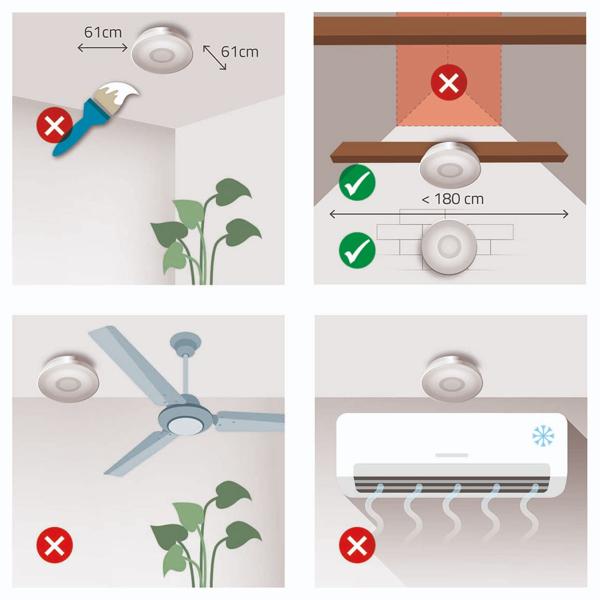 61cm

61cm

< 180 cm